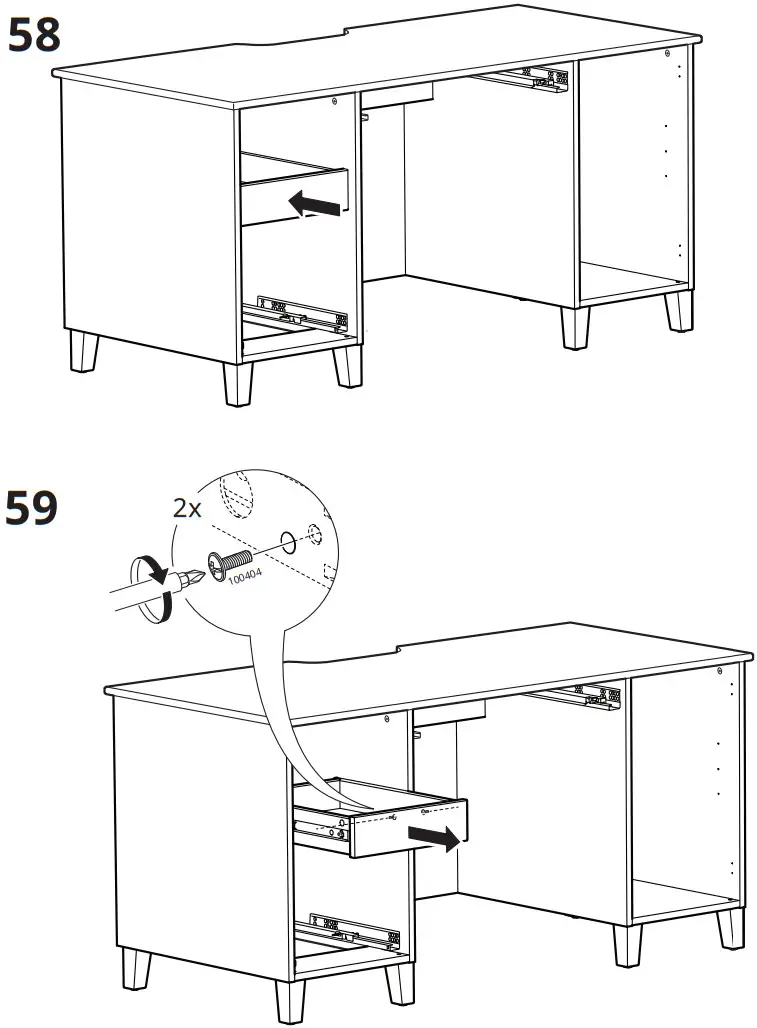 58

59

2x

100404