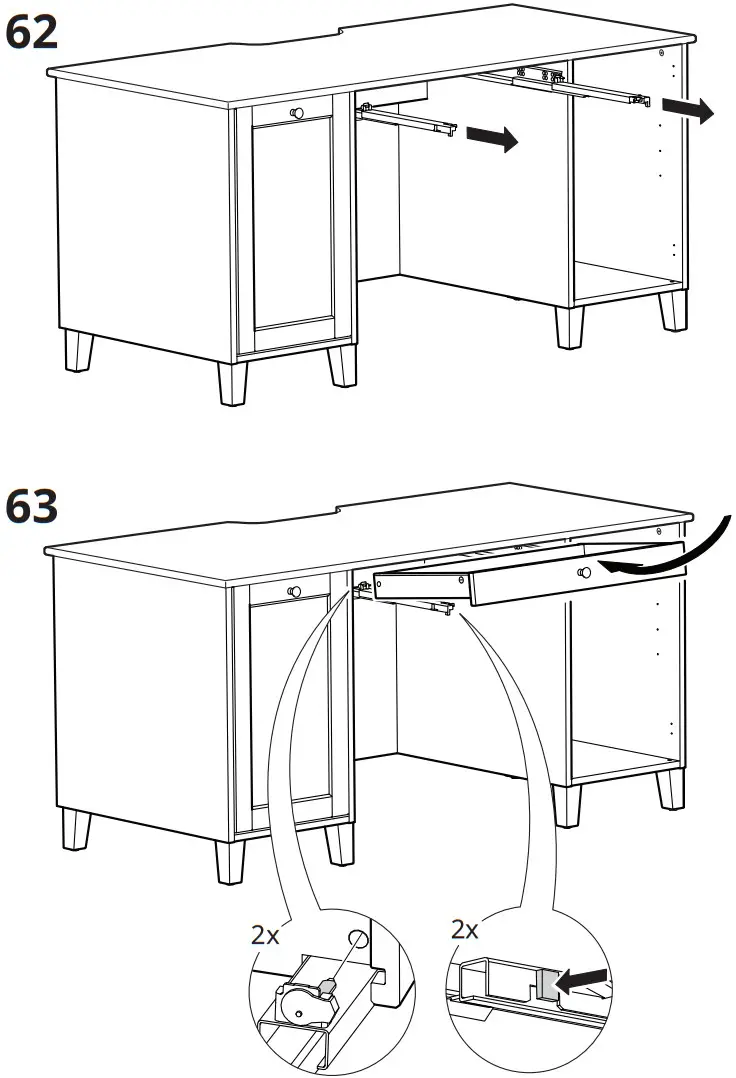 62

63

2x

2x