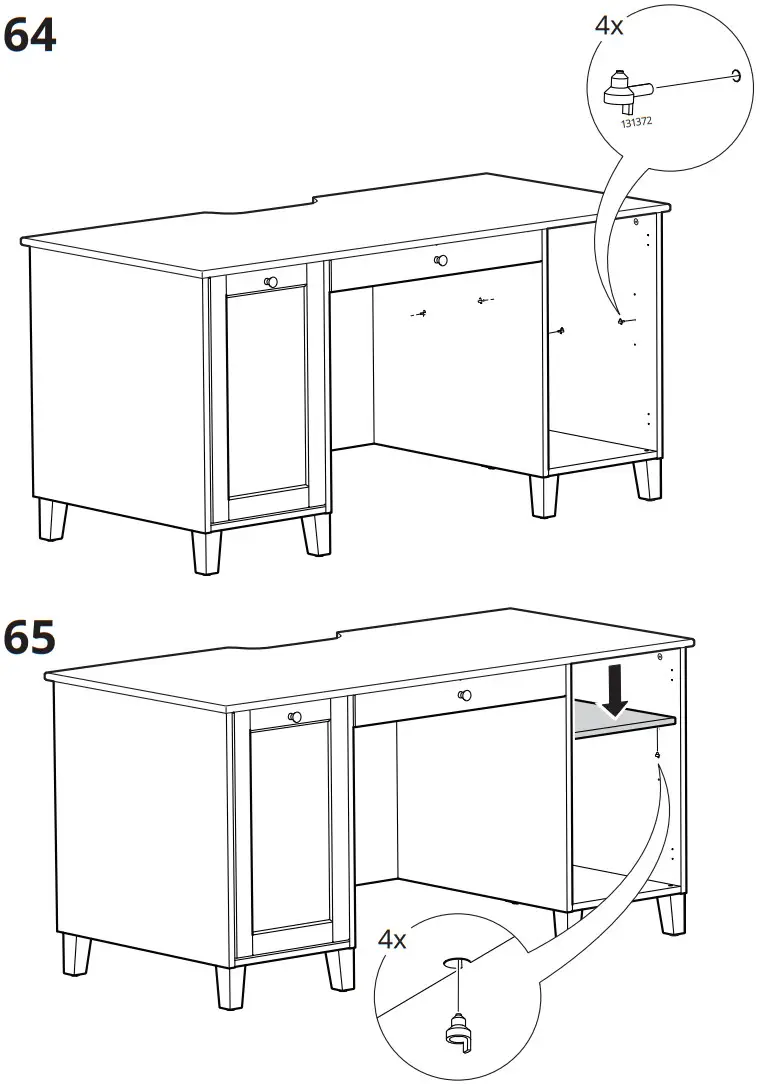 64

4x

131372

65

4x