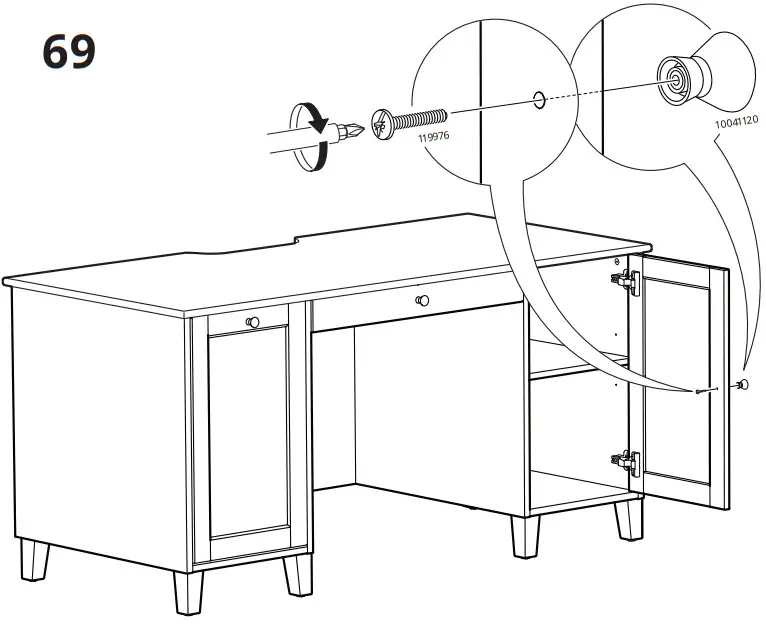 69

119976

10041120