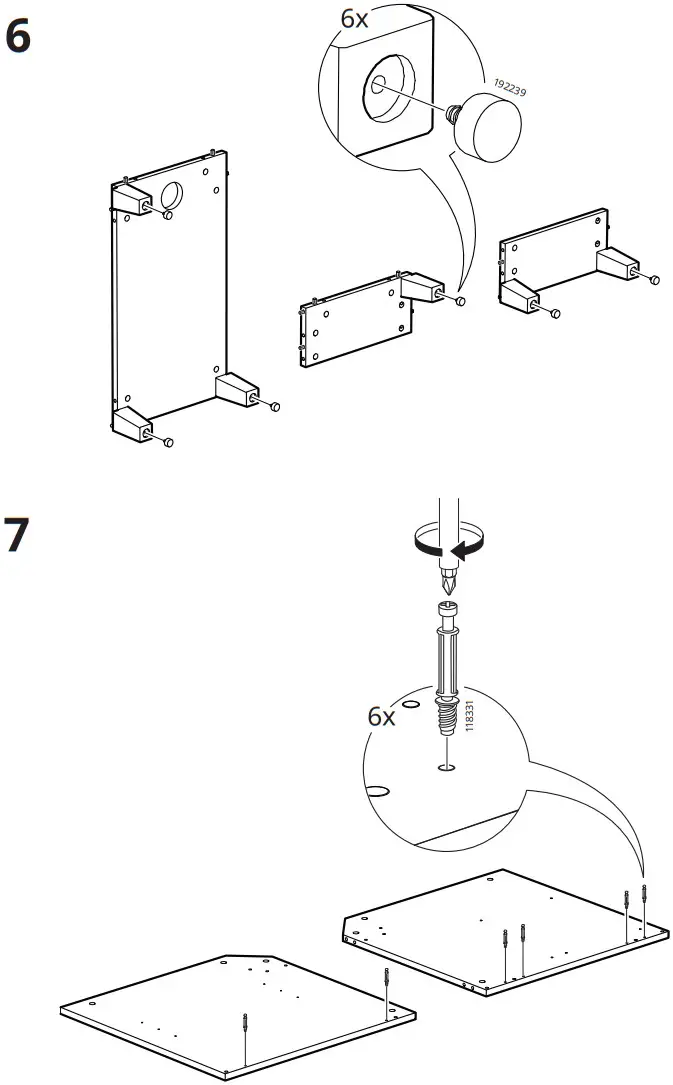 6

6x

192239

7

6x

118331