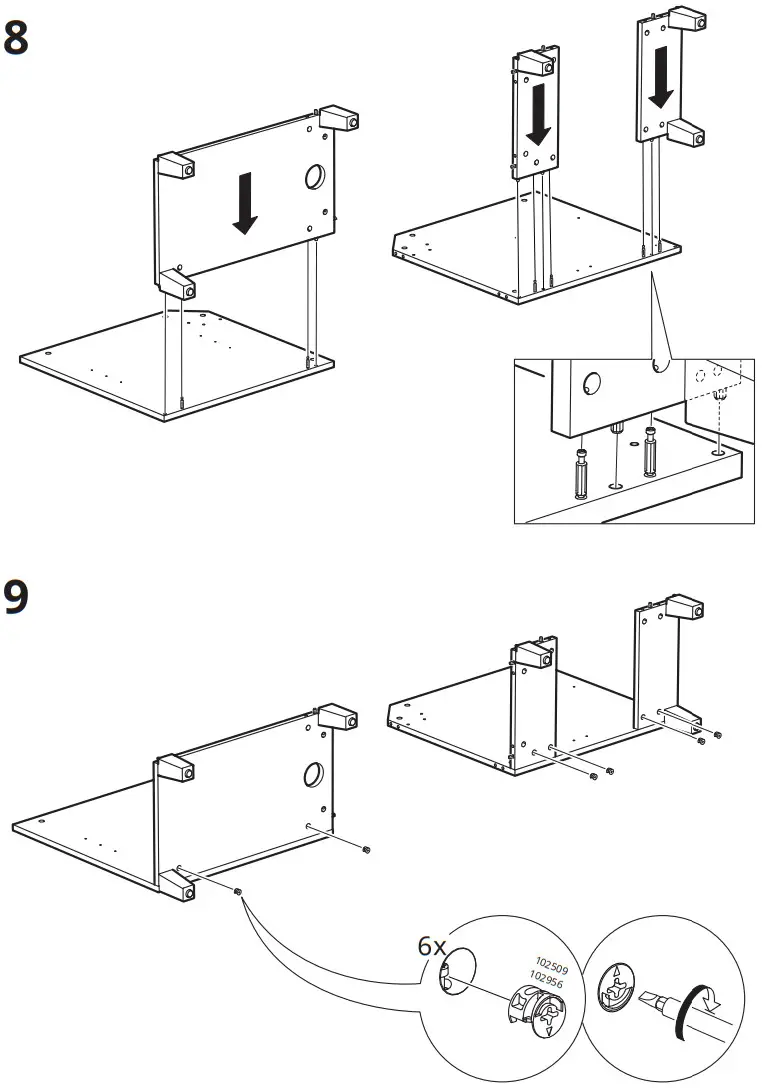 8

9

6x

102509
102956