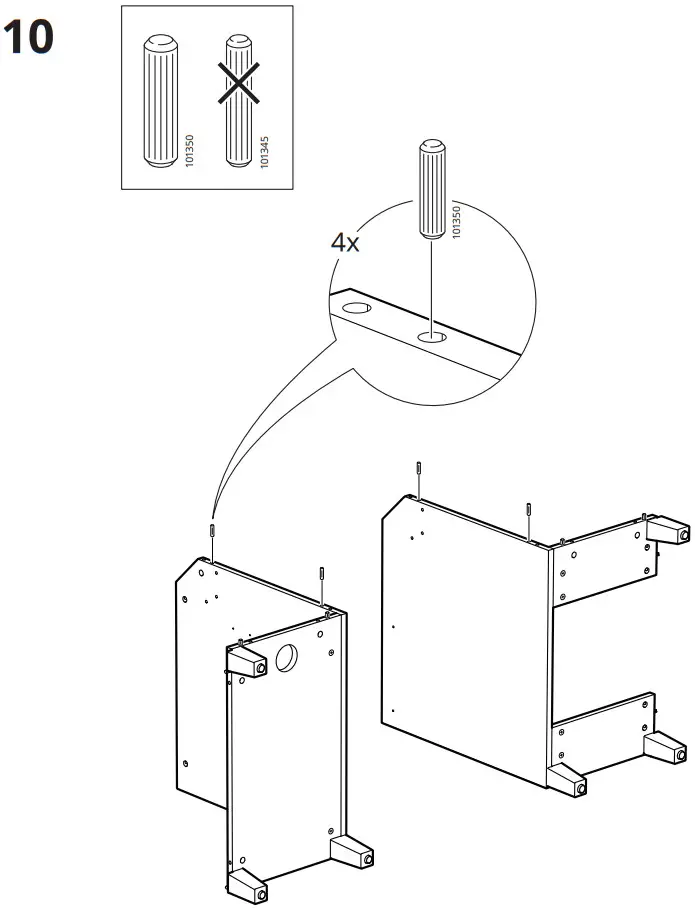 10

101350

101345

4x

101350