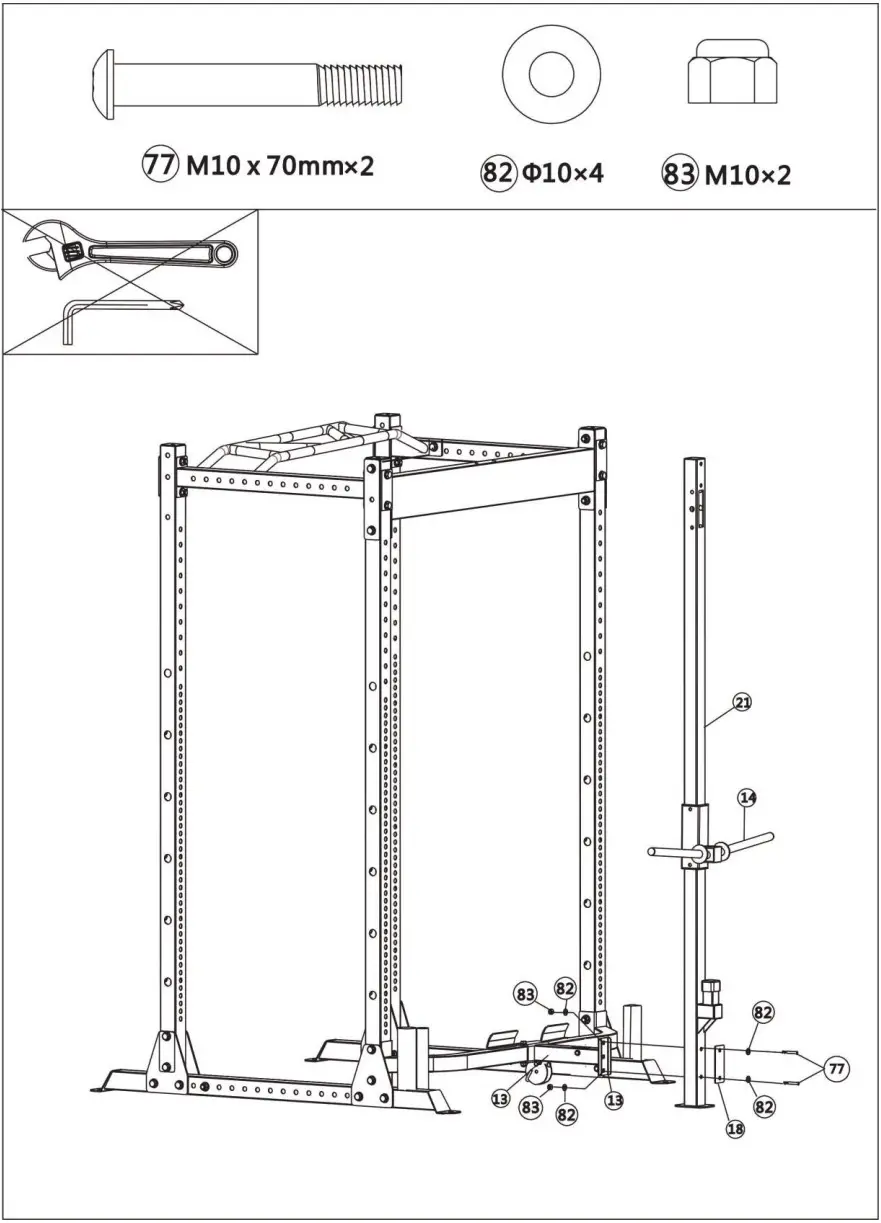 77 M10 x 70mm×2

82 Φ10×4

83 M10×2

21

14

83

82

82

77

13

83

82

13

82

18