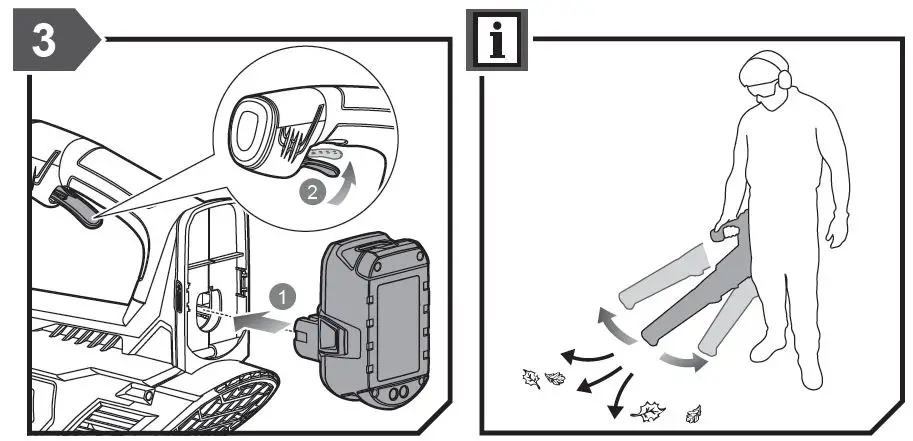 3

2

1

i