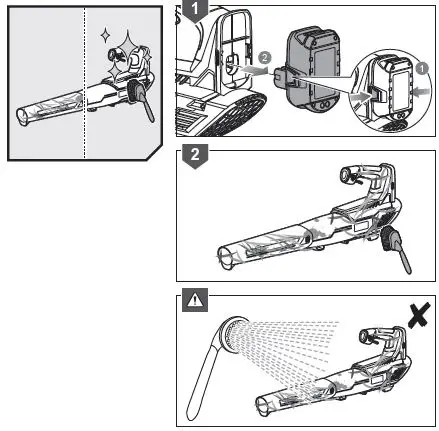 1

2

1

2