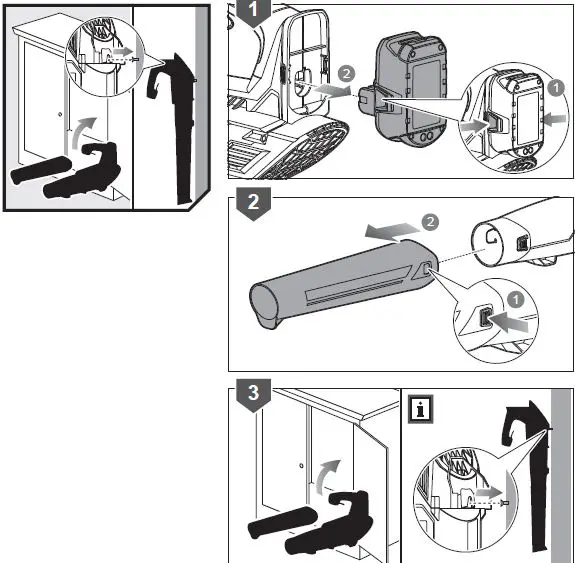 1
2
1
2
2
1
3
i