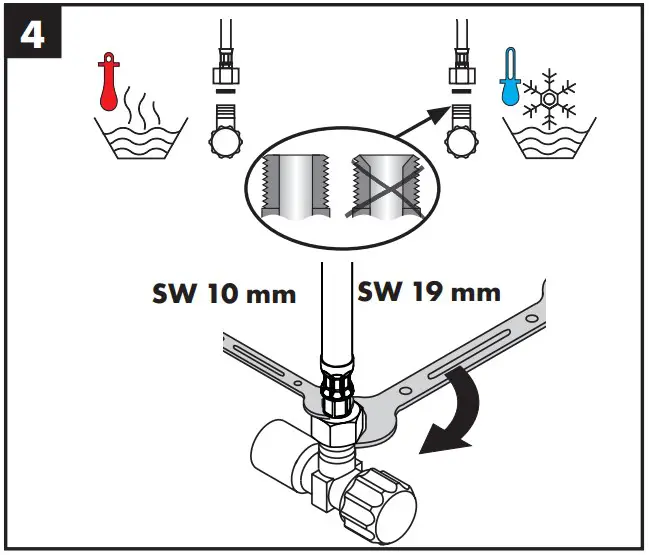 4

SW 10 mm

SW 19 mm