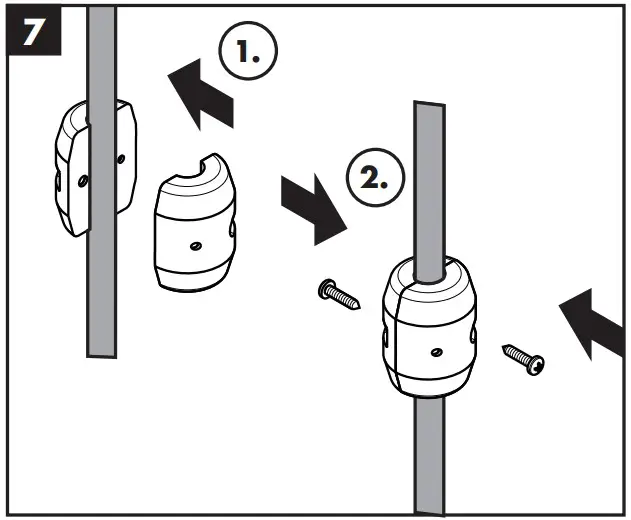 7

1.

2.