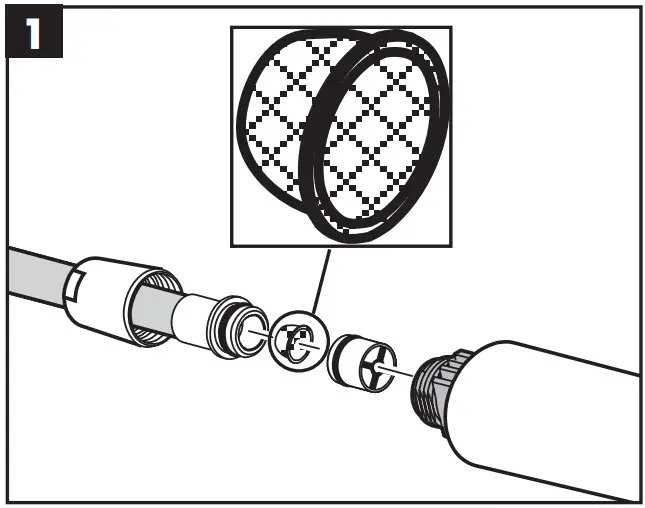 1