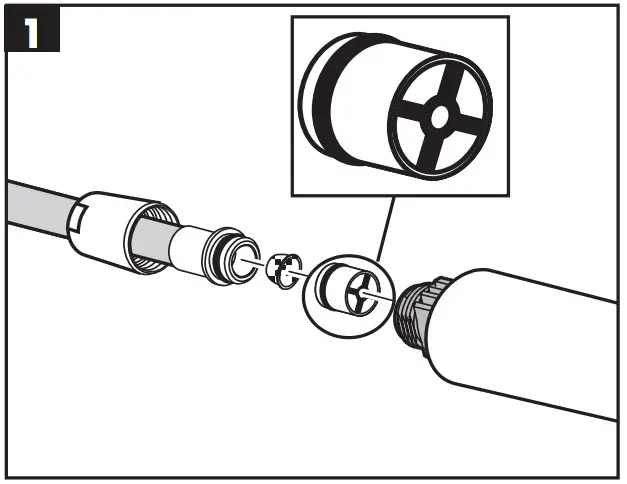 1