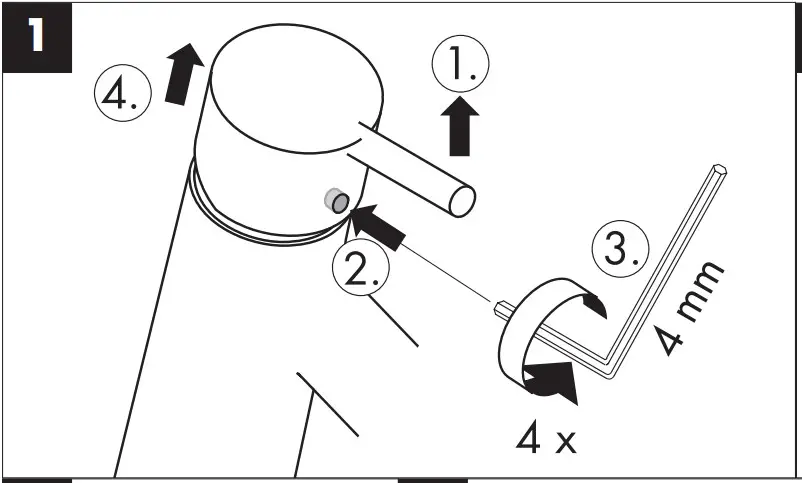 1

4.

1.

2.

3.

4 mm

4 x