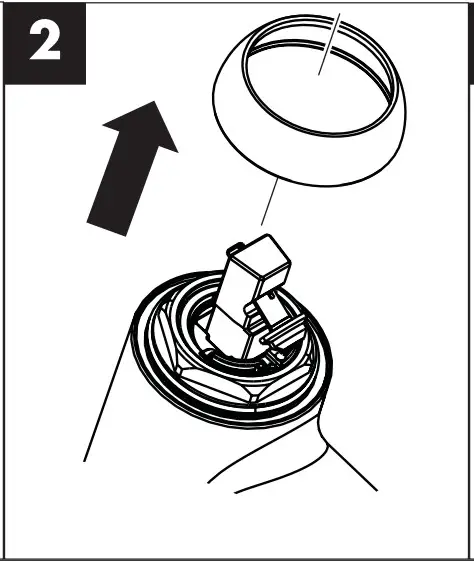 2