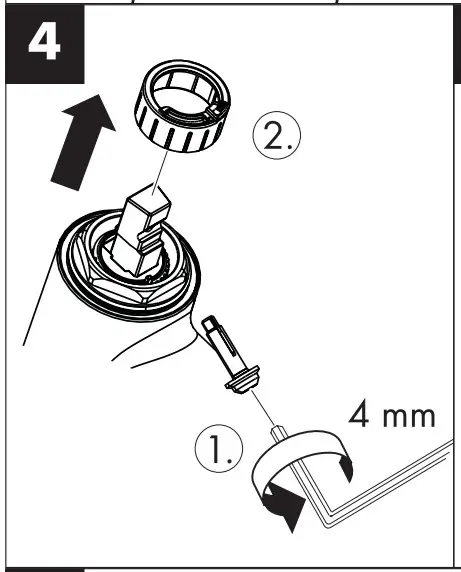 4

2.

4 mm

1.