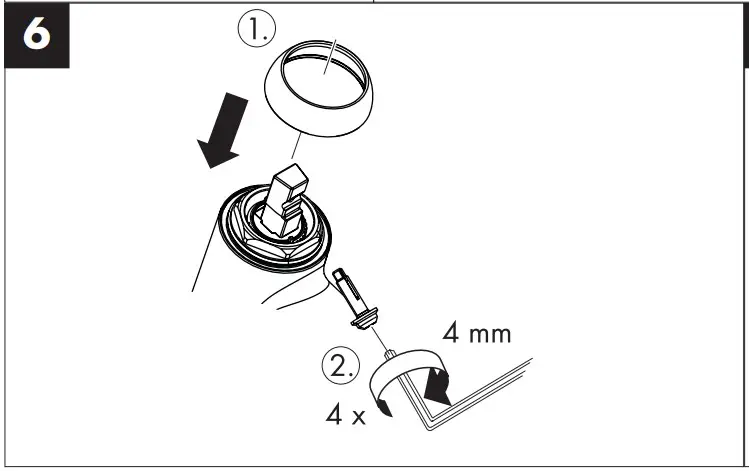 6

1.

4 mm

2.

4 x