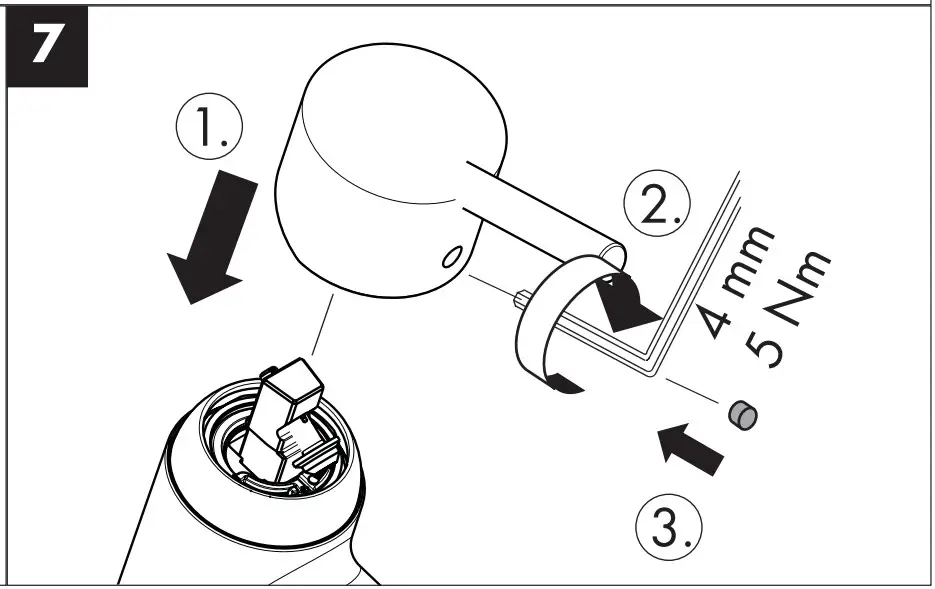 7

1.

2.

4 mm
5 Nm

3.