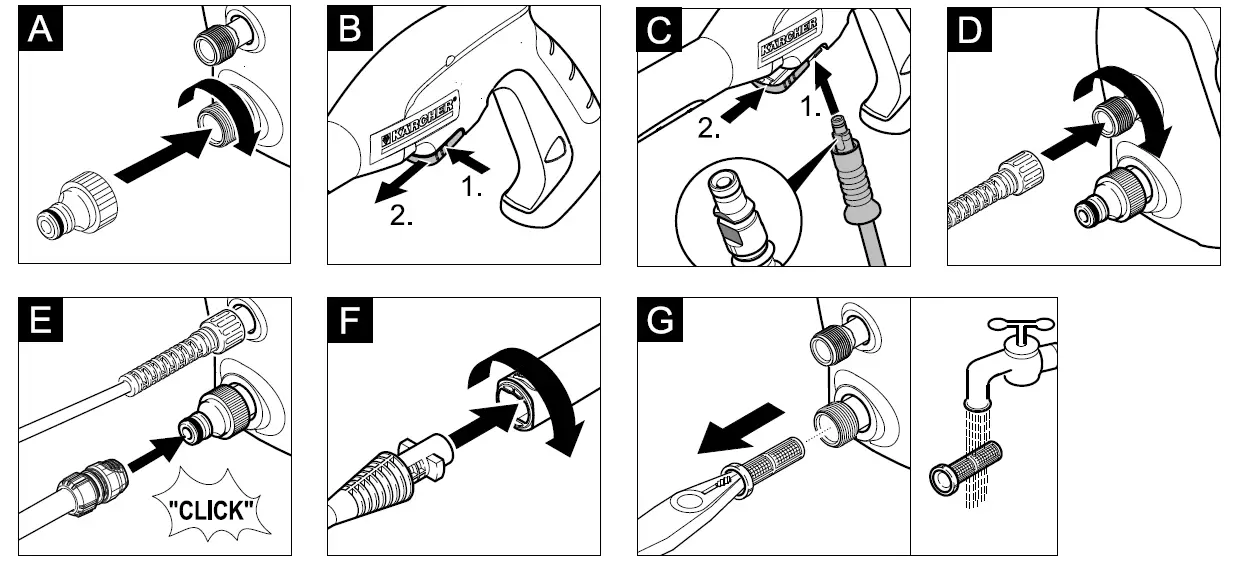 A

B

KÄRCHER

1.

2.

C

KÄRCHER

2.

1.

D

E

"CLICK"

F

G