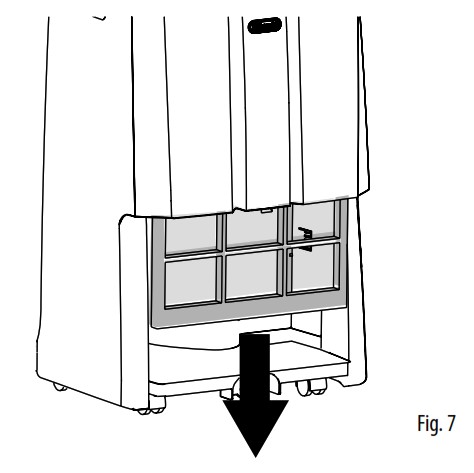 Fig. 7