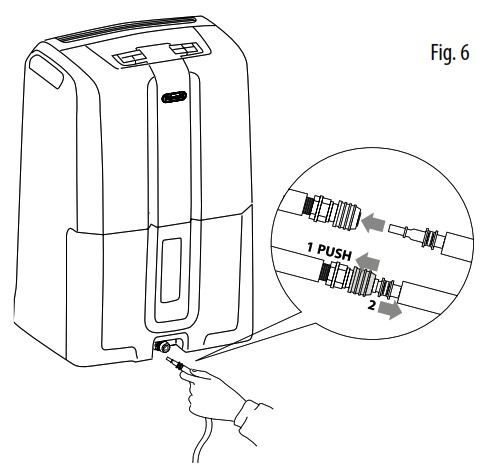 Fig. 6

1 PUSH

2