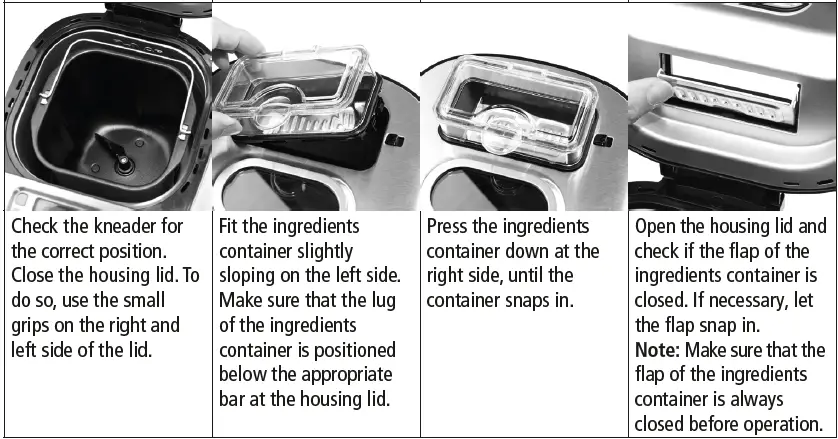 | | | | |
|---|---|---|---|
| Check the kneader for the correct position. Close the housing lid. To do so, use the small grips on the right and left side of the lid. | Fit the ingredients container slightly sloping on the left side. Make sure that the lug of the ingredients container is positioned below the appropriate bar at the housing lid. | Press the ingredients container down at the right side, until the container snaps in. | Open the housing lid and check if the flap of the ingredients container is closed. If necessary, let the flap snap in. **Note:** Make sure that the flap of the ingredients container is always closed before operation. |