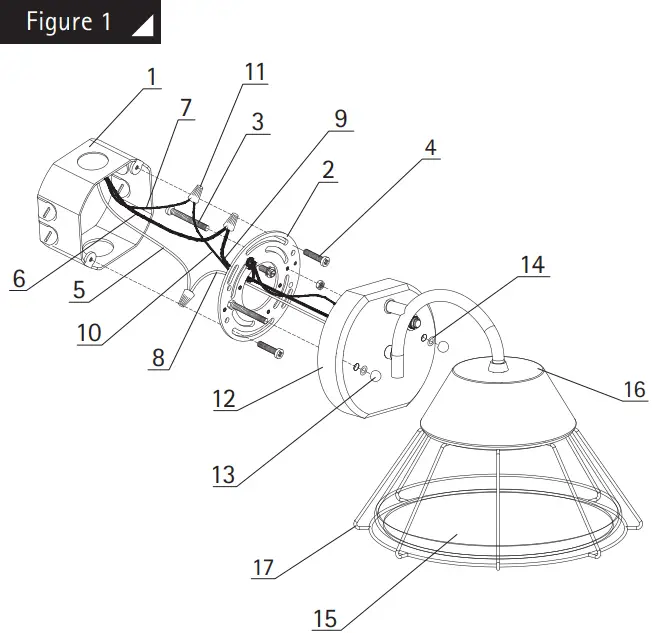 Figure 1

1
11
7
3
9
4
2
14
6
5
10
8
12
16
13
17
15