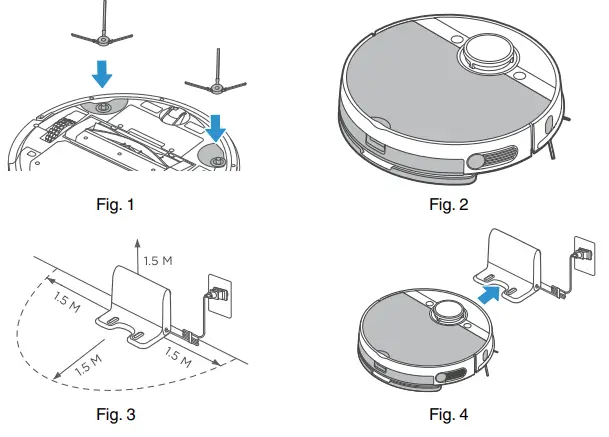 Fig. 1

Fig. 2

1.5 M

1.5 M

1.5 M

1.5 M

Fig. 3

Fig. 4