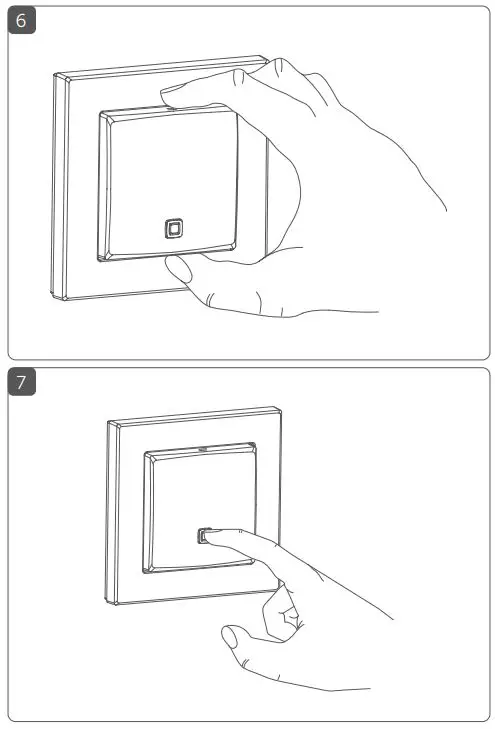 6

7