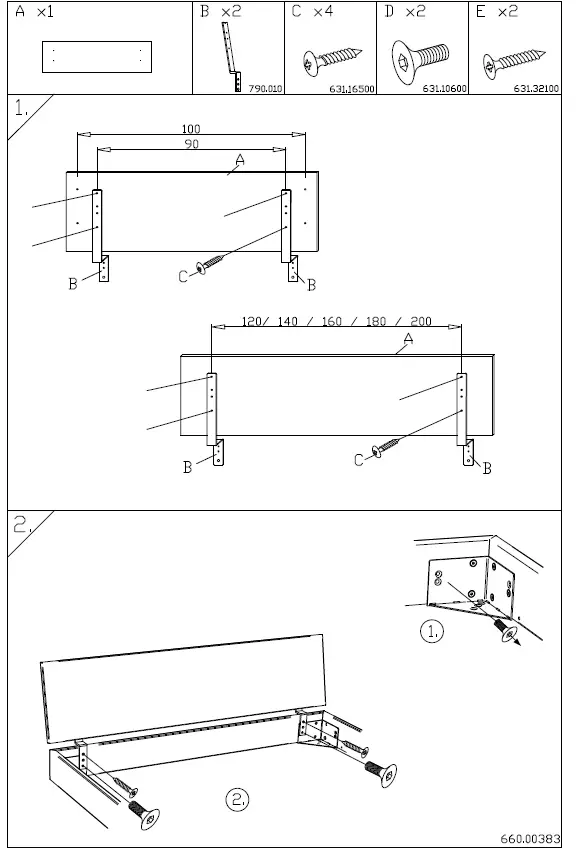 A ×1

B ×2
790.010

C ×4
631.16500

D ×2
631.10600

E ×2
631.32100

1.

100
90
A
B
C
B

120/ 140 / 160 / 180 / 200
A
B
C
B

2.

1.

2.

660.00383