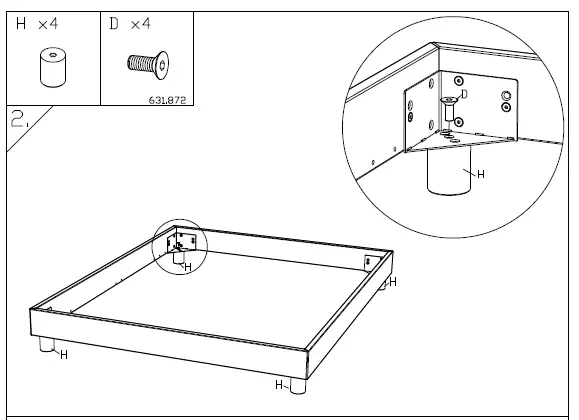 H ×4

D ×4

631.872

2.

D

H

H

H

H

H