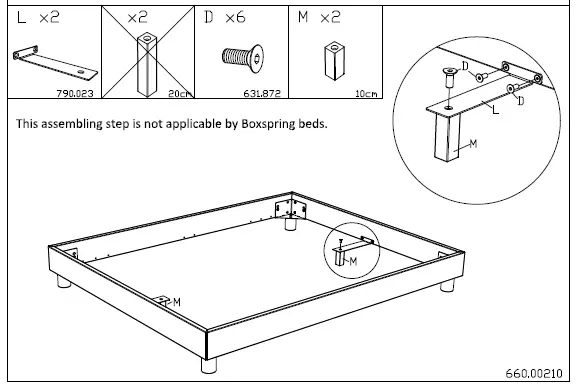 L ×2
790.023

×2
20cm

D ×6
631.872

M ×2
10cm

D
D
L
M

This assembling step is not applicable by Boxspring beds.

M
M

660.00210