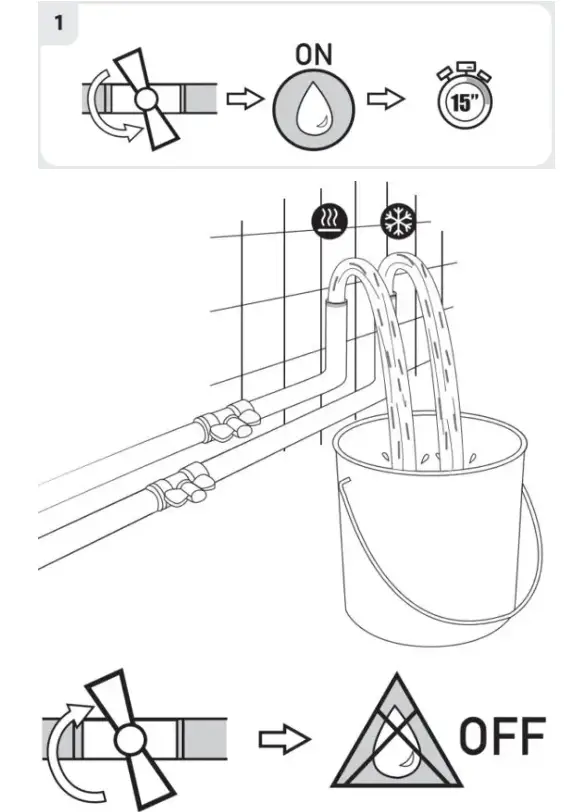 1

ON

15"

OFF