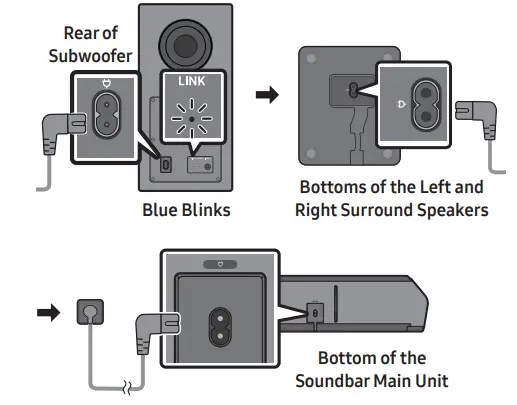 Rear of Subwoofer

LINK

Blue Blinks

Bottoms of the Left and Right Surround Speakers

Bottom of the Soundbar Main Unit