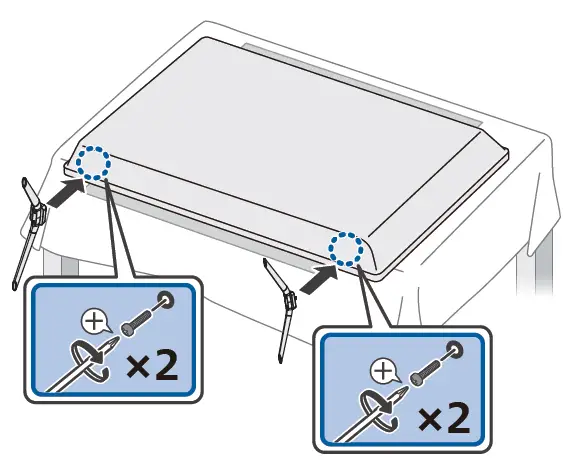 ×2

×2