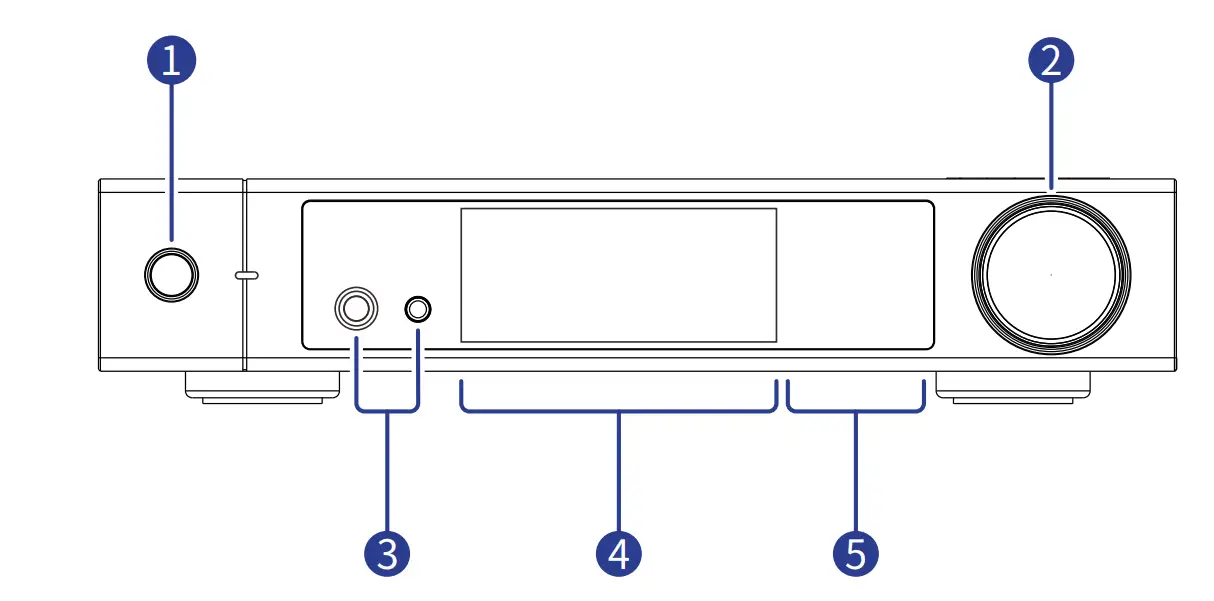 1
2
3
4
5