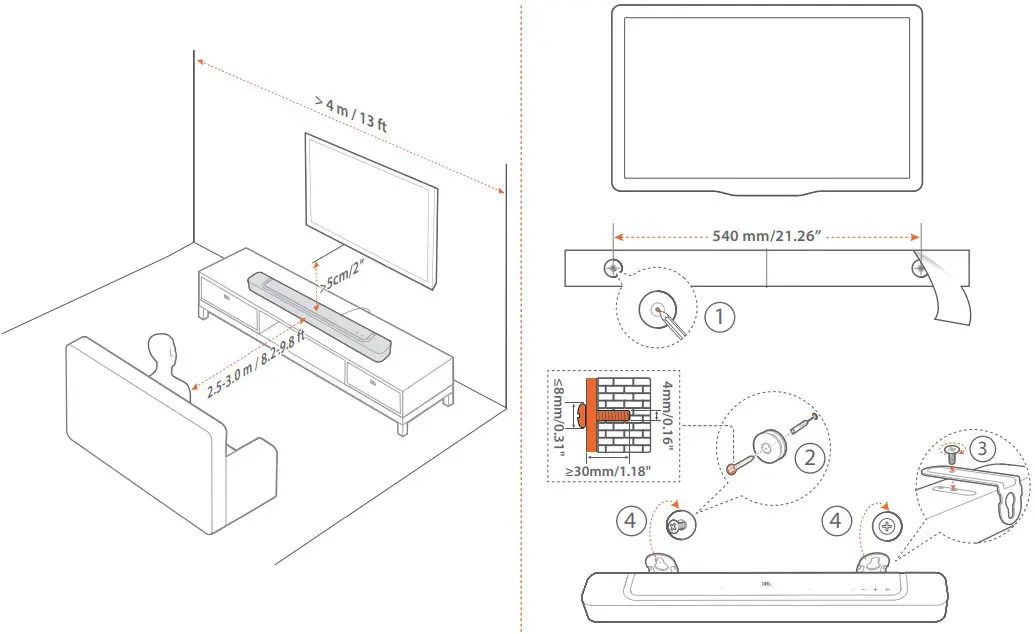 > 4 m / 13 ft

>5cm/2"

2.5-3.0 m / 8.2-9.8 ft

540 mm/21.26"

1

≤8mm/0.31"

4mm/0.16"

≥30mm/1.18"

2

3

4

4

JBL