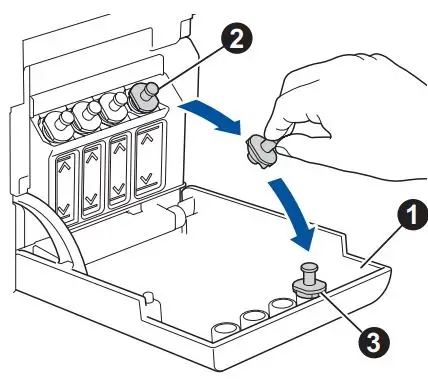 2
1
3