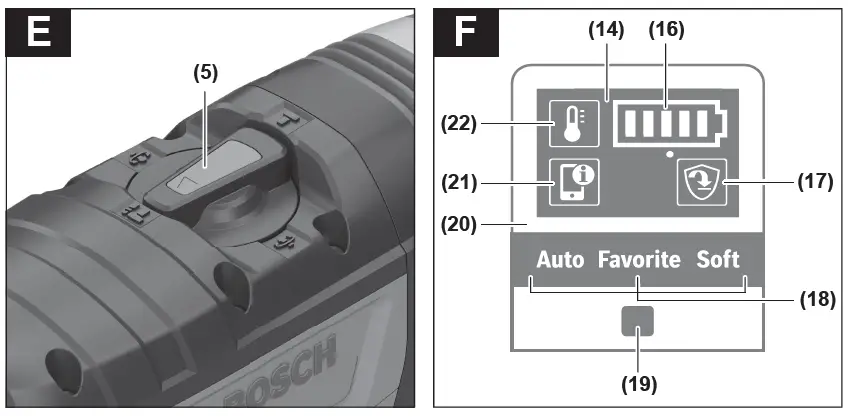 E

(5)

BOSCH

F

(14) (16)

(22)

(21)

(17)

(20)

Auto Favorite Soft

(18)

(19)