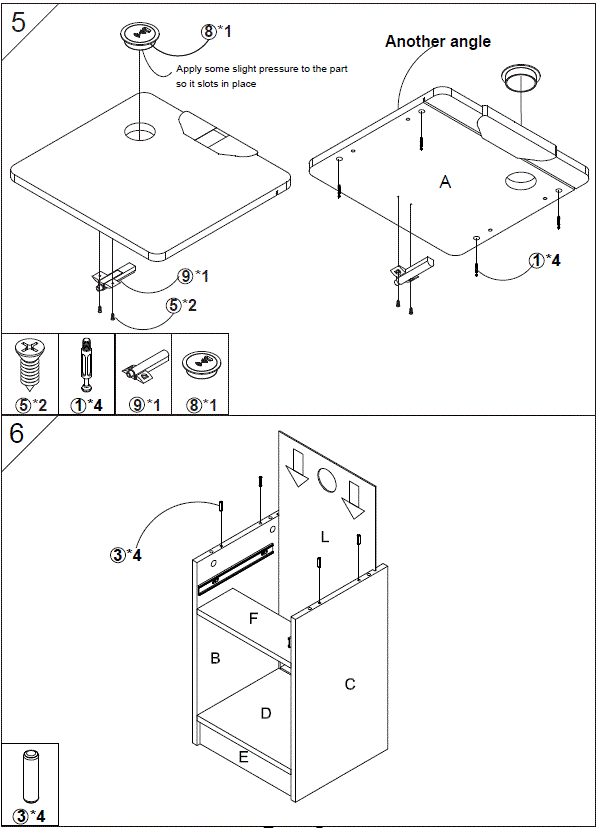 5

⑧*1

Apply some slight pressure to the part so it slots in place

Another angle

A

⑨*1

⑤*2

①*4

⑤*2 ①*4 ⑨*1 ⑧*1

6

③*4

L

F

B

C

D

E

③*4