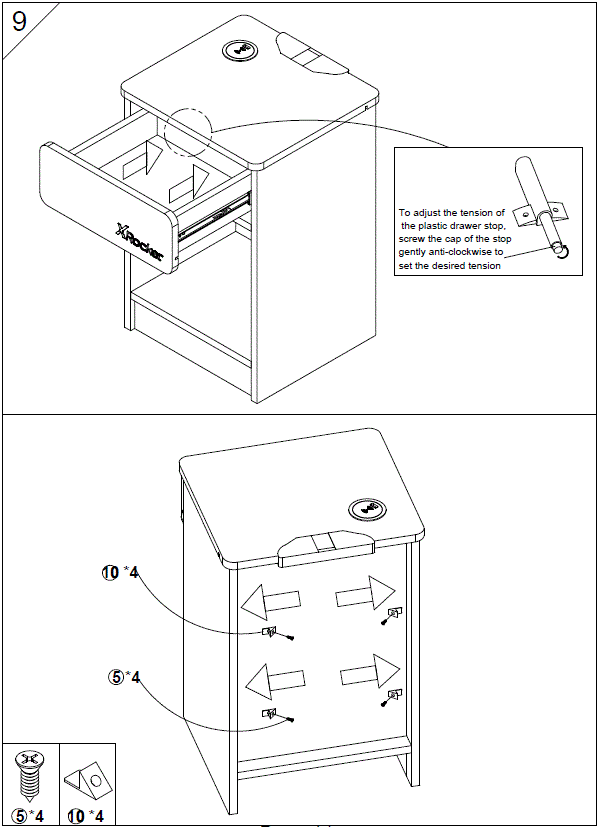 9

XRocker

To adjust the tension of the plastic drawer stop, screw the cap of the stop gently anti-clockwise to set the desired tension

⑩*4

⑤*4

⑤*4

⑩*4