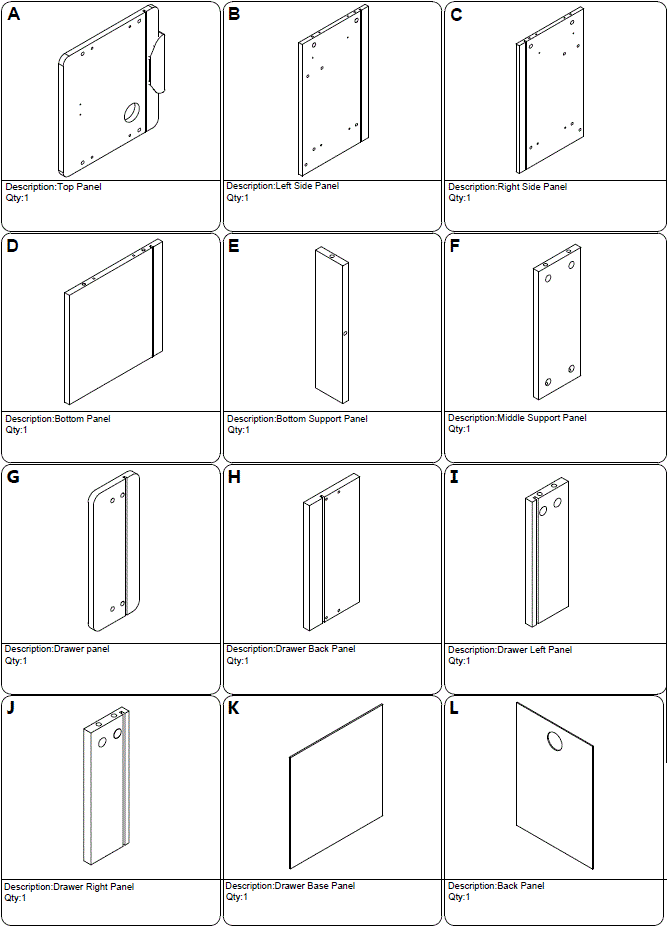 A

Description:Top Panel
Qty:1

B

Description:Left Side Panel
Qty:1

C

Description:Right Side Panel
Qty:1

D

Description:Bottom Panel
Qty:1

E

Description:Bottom Support Panel
Qty:1

F

Description:Middle Support Panel
Qty:1

G

Description:Drawer panel
Qty:1

H

Description:Drawer Back Panel
Qty:1

I

Description:Drawer Left Panel
Qty:1

J

Description:Drawer Right Panel
Qty:1

K

Description:Drawer Base Panel
Qty:1

L

Description:Back Panel
Qty:1