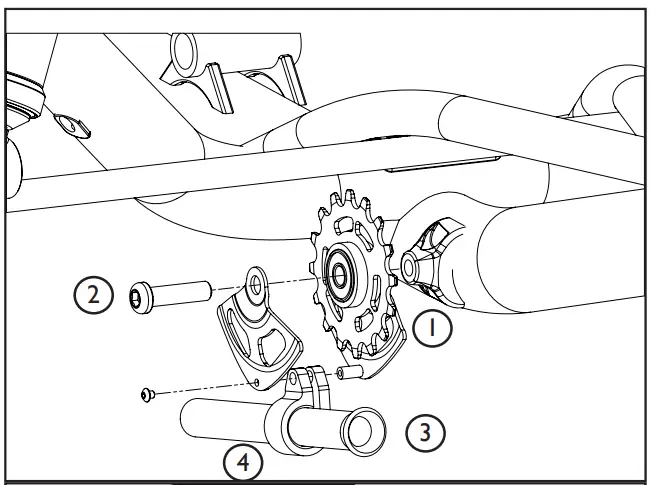 2
1
3
4