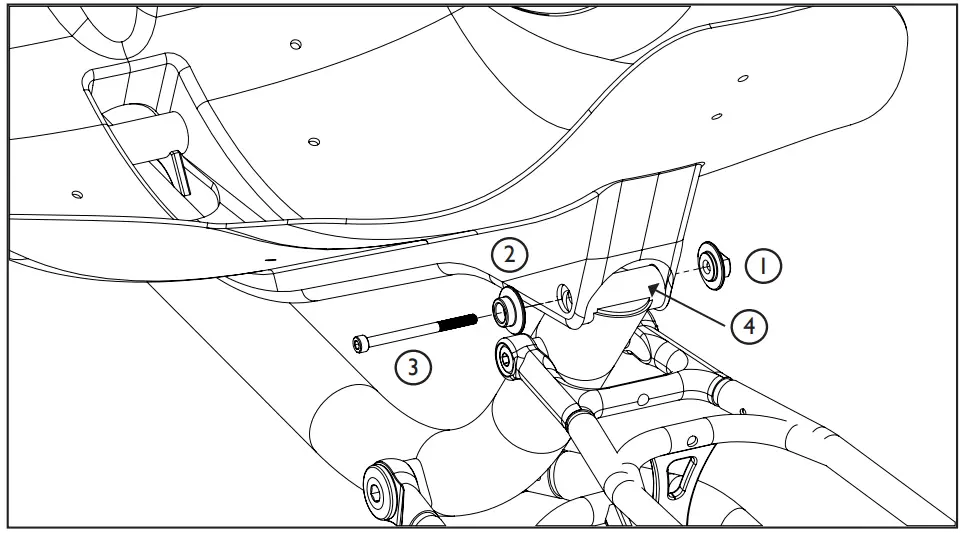 2
1
4
3