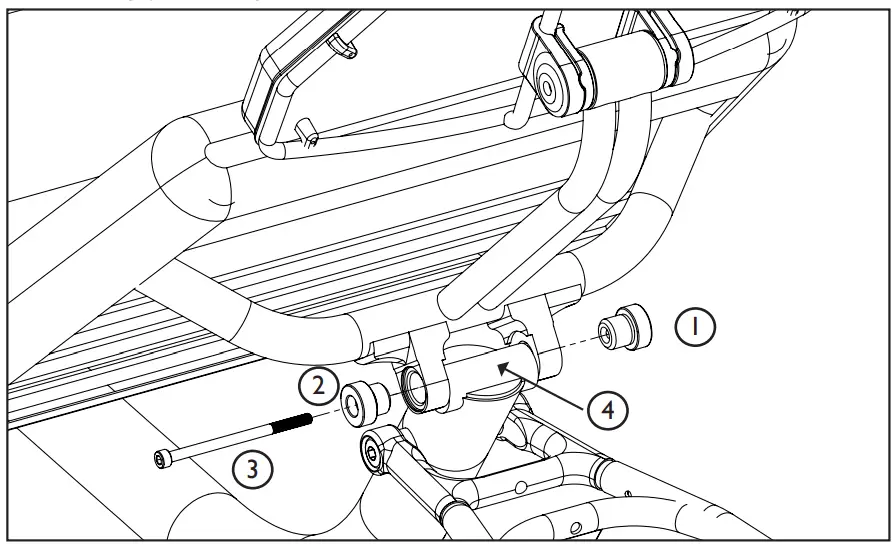 1
2
4
3