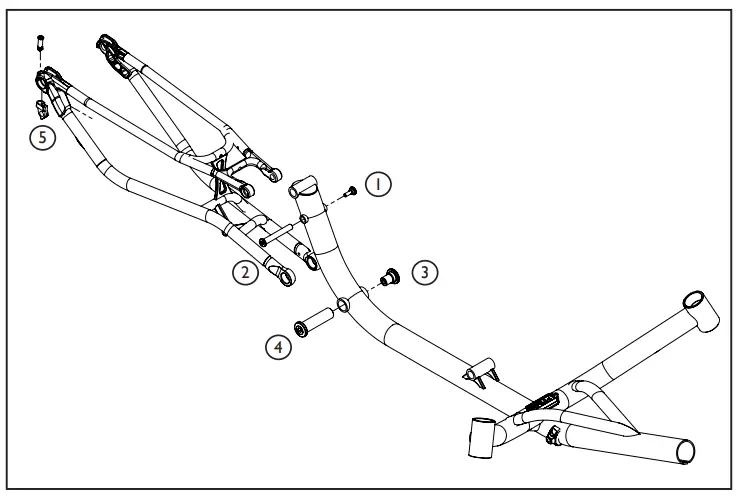 5
1
2
3
4