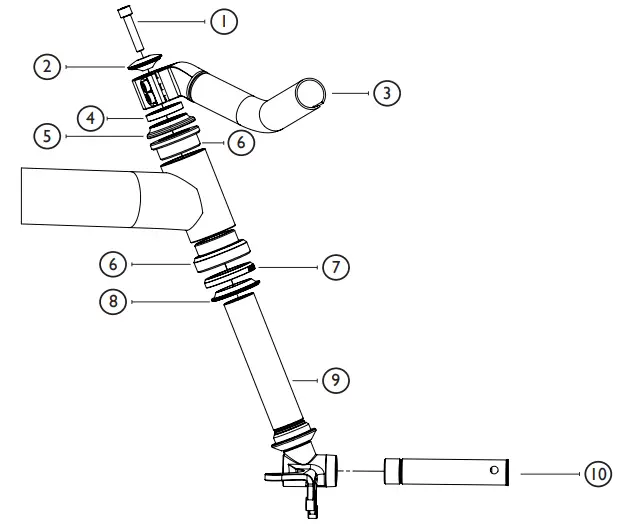 1
2
3
4
5
6
6
7
8
9
10