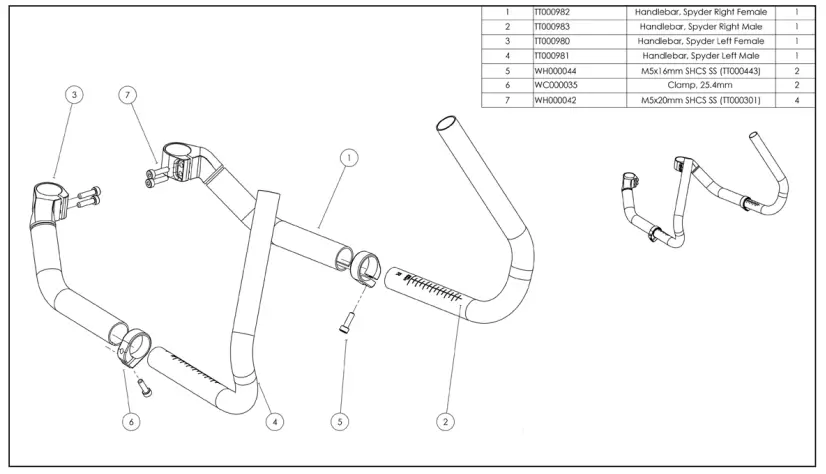 | 1 | TT000982 | Handlebar, Spyder Right Female | 1 |
|---|---|---|---|
| 2 | TT000983 | Handlebar, Spyder Right Male | 1 |
| 3 | TT000980 | Handlebar, Spyder Left Female | 1 |
| 4 | TT000981 | Handlebar, Spyder Left Male | 1 |
| 5 | WH000044 | M5x16mm SHCS SS (TT000443) | 2 |
| 6 | WC000035 | Clamp, 25.4mm | 2 |
| 7 | WH000042 | M5x20mm SHCS SS (TT000301) | 4 |

3
7
1
6
4
5
2