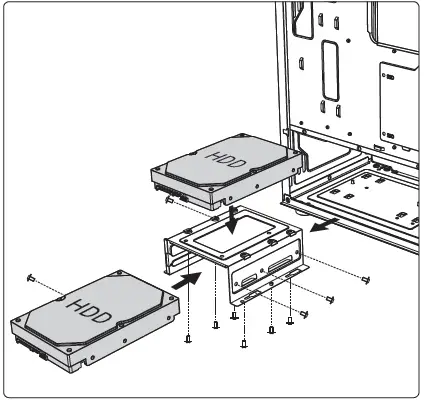 HDD

HDD