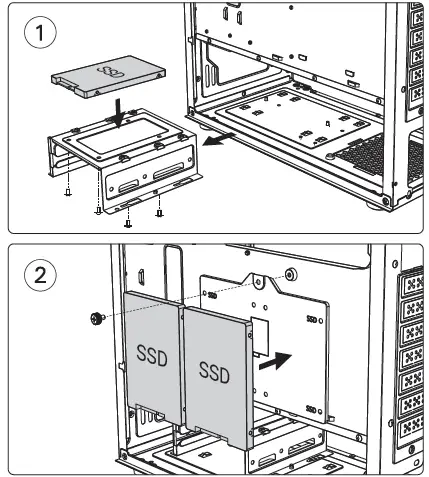 1

SSD

2

SSD

SSD

SSD

SSD

SSD