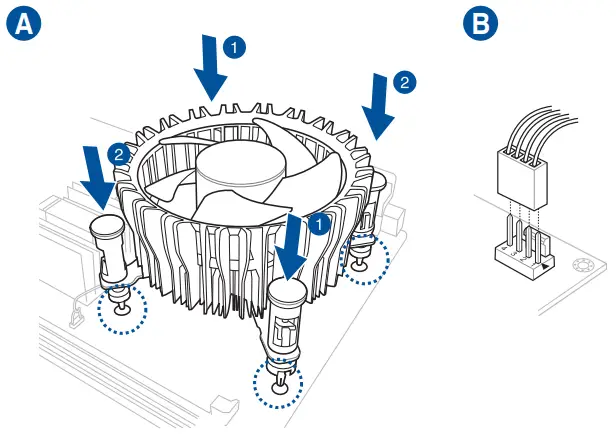 A
1
2
2
1
B