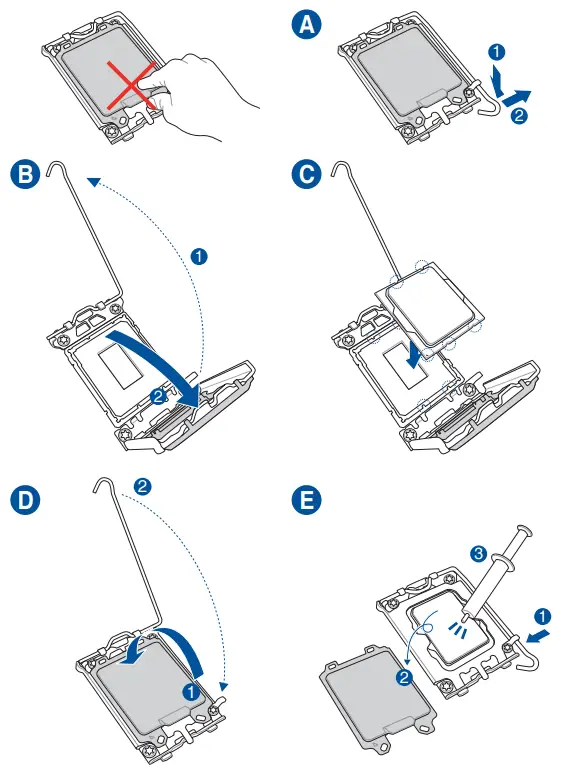 A
1
2
B
1
2
C
D
2
1
E
3
1
2